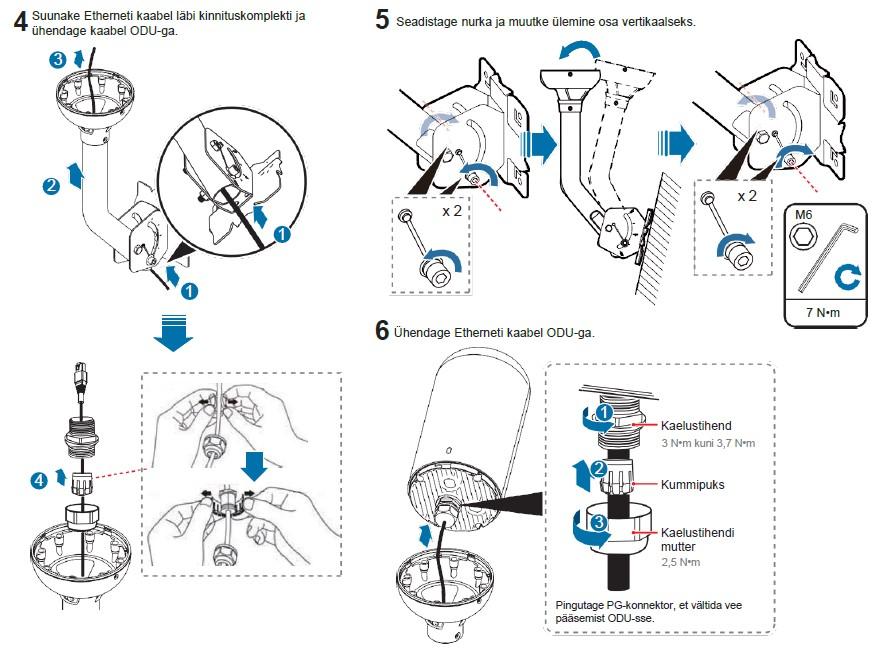 4 Suunake Etherneti kaabel läbi kinnituskomplekti ja ühendage kaabel ODU-ga.

3
2
1
1
4

5 Seadistage nurka ja muutke ülemine osa vertikaalseks.

x 2
x 2
M6
7 N•m

6 Ühendage Etherneti kaabel ODU-ga.

1 Kaelustihend
3 N•m kuni 3,7 N•m
2 Kummipuks
3 Kaelustihendi mutter
2,5 N•m

Pingutage PG-konnektor, et vältida vee pääsemist ODU-sse.